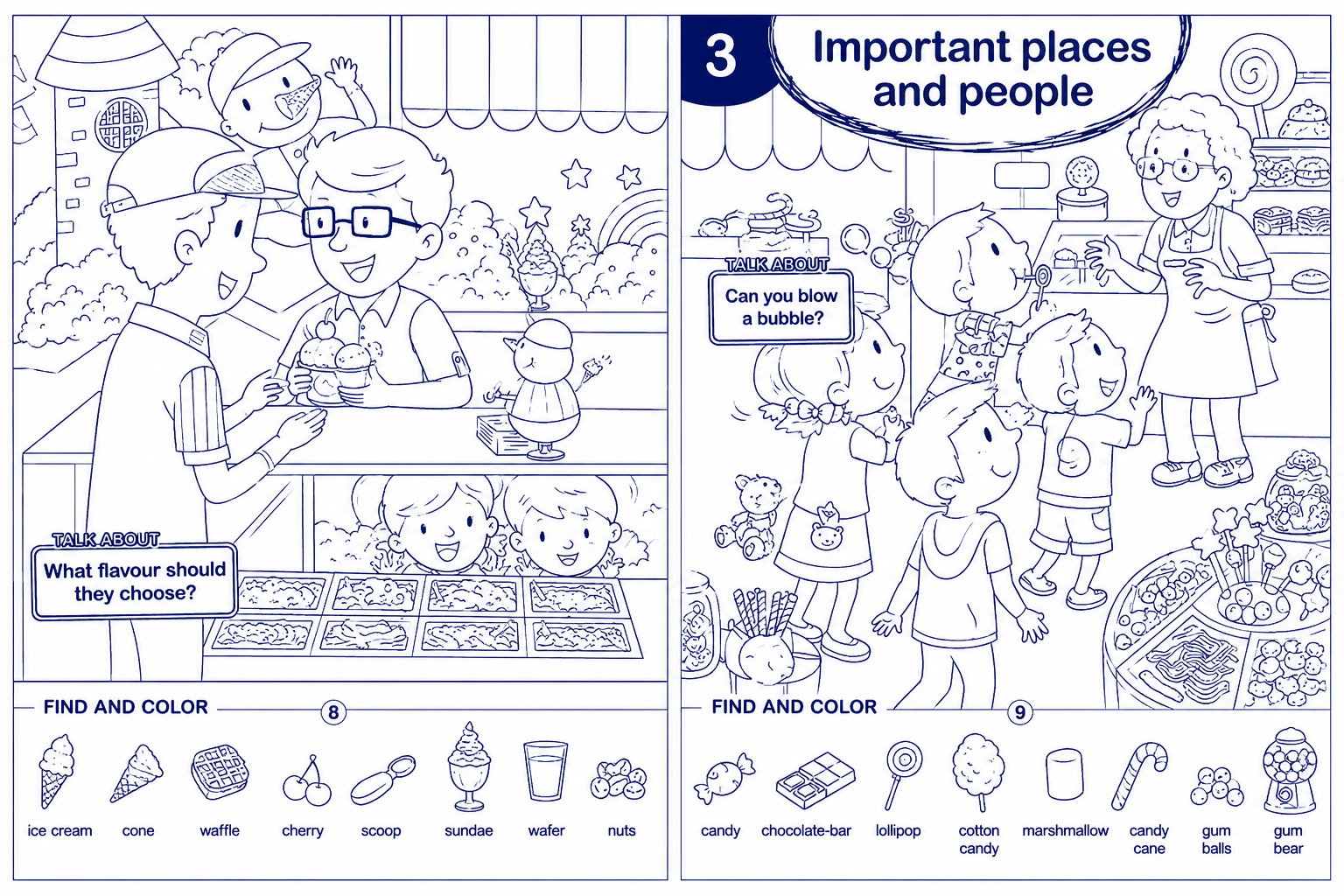 TALK ABOUT
What flavour should they choose?

FIND AND COLOR
8

ice cream
cone
waffle
cherry
scoop
sundae
wafer
nuts

3
Important places and people

TALK ABOUT
Can you blow a bubble?

FIND AND COLOR
9

candy
chocolate-bar
lollipop
cotton candy
marshmallow
candy cane
gum balls
gum bear